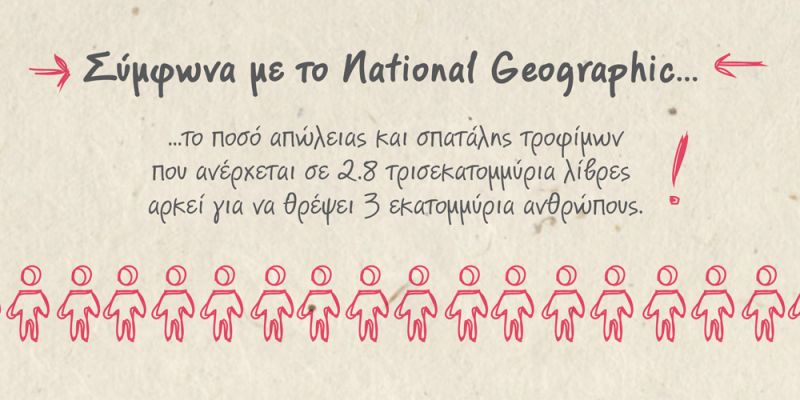 Σύμφωνα με το National Geographic...

...το ποσό απώλειας και σπατάλης τροφίμων που ανέρχεται σε 2.8 τρισεκατομμύρια λίβρες αρκεί για να θρέψει 3 εκατομμύρια ανθρώπους.

!