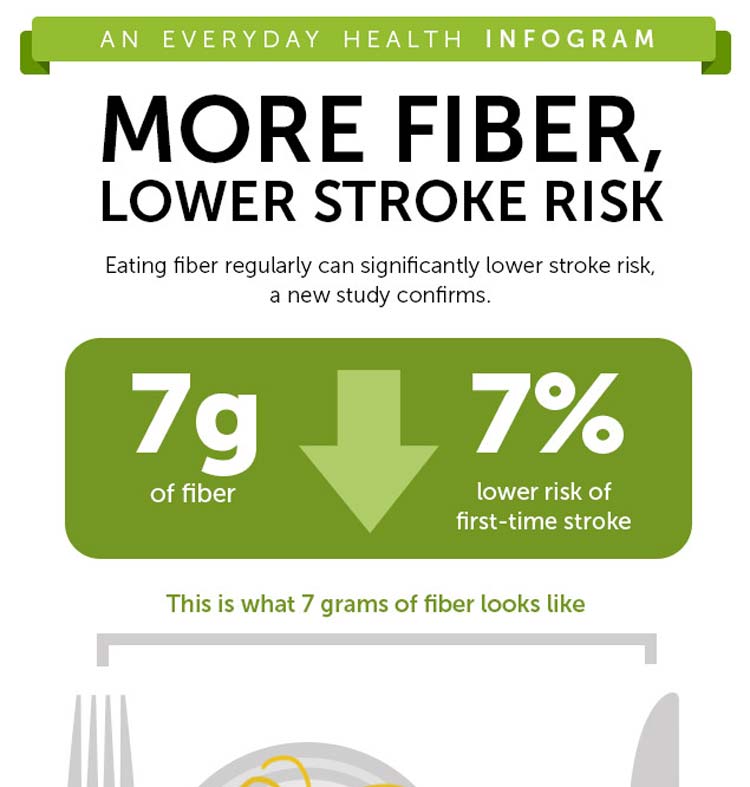 AN EVERYDAY HEALTH INFOGRAM

MORE FIBER, LOWER STROKE RISK

Eating fiber regularly can significantly lower stroke risk, a new study confirms.

7g of fiber

7% lower risk of first-time stroke

This is what 7 grams of fiber looks like