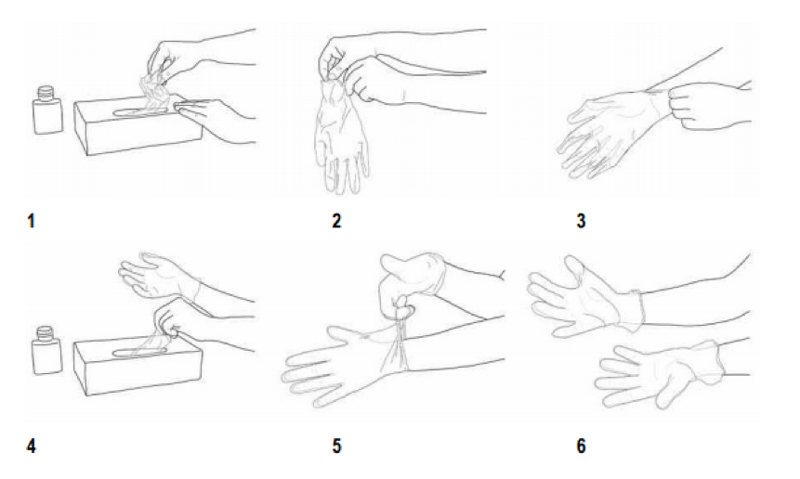 1

2

3

4

5

6