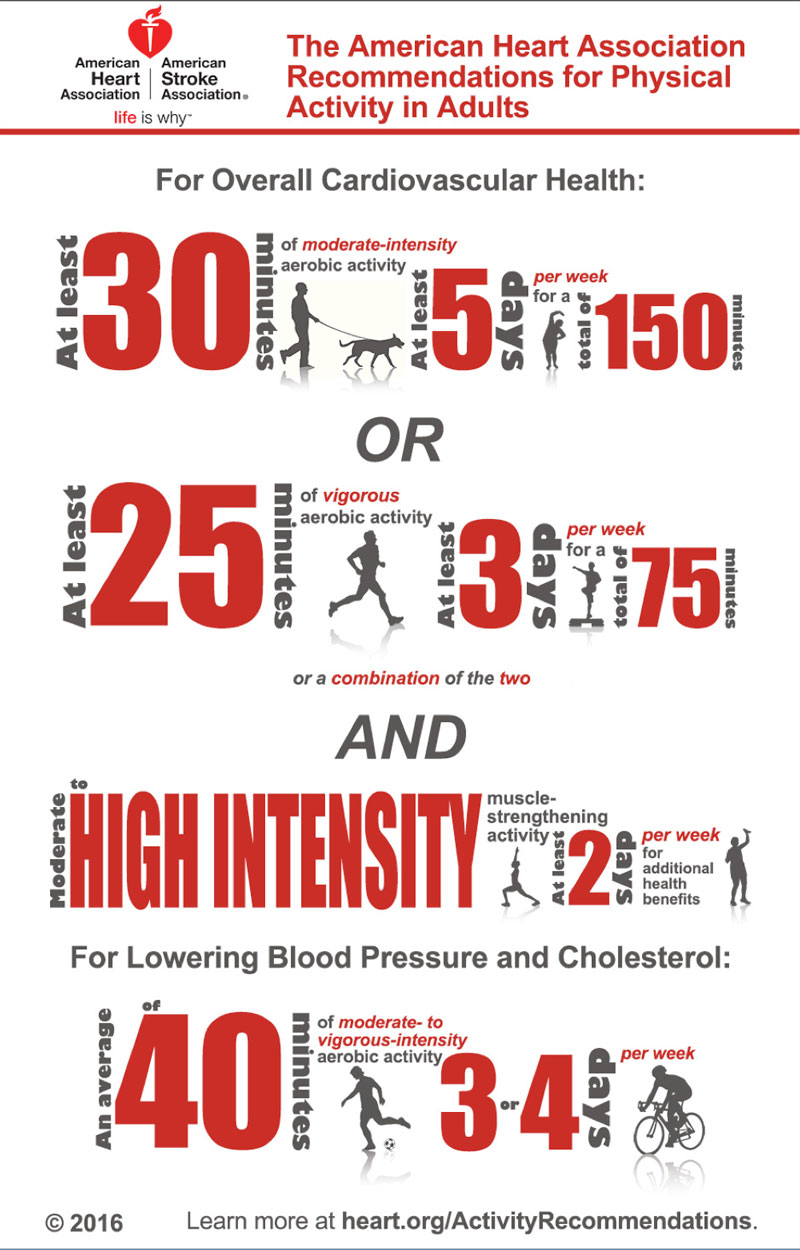 American Heart Association | American Stroke Association®
life is why™

The American Heart Association Recommendations for Physical Activity in Adults

For Overall Cardiovascular Health:

At least 30 minutes of moderate-intensity aerobic activity At least 5 days per week for a total of 150 minutes

OR

At least 25 minutes of vigorous aerobic activity At least 3 days per week for a total of 75 minutes

or a combination of the two

AND

Moderate to HIGH INTENSITY muscle-strengthening activity At least 2 days per week for additional health benefits

For Lowering Blood Pressure and Cholesterol:

An average of 40 minutes of moderate- to vigorous-intensity aerobic activity 3 or 4 days per week

© 2016 Learn more at heart.org/ActivityRecommendations.